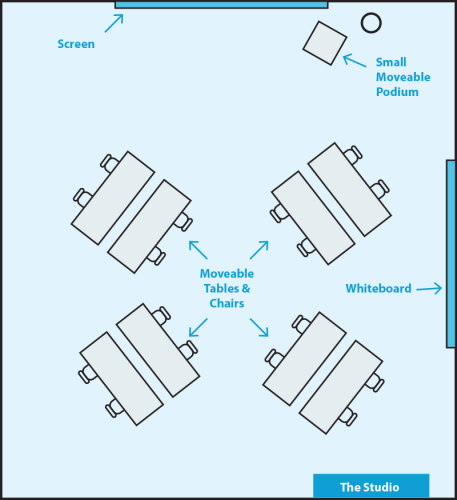 Screen

Small Moveable Podium

Moveable Tables & Chairs

Whiteboard

The Studio